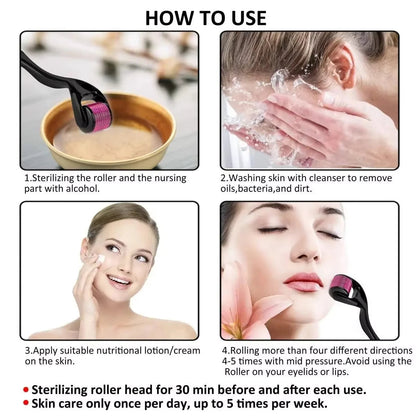 HOW TO USE

1.Sterilizing the roller and the nursing part with alcohol.

2.Washing skin with cleanser to remove oils,bacteria,and dirt.

3.Apply suitable nutritional lotion/cream on the skin.

4.Rolling more than four different directions 4-5 times with mid pressure.Avoid using the Roller on your eyelids or lips.

• Sterilizing roller head for 30 min before and after each use.
• Skin care only once per day, up to 5 times per week.